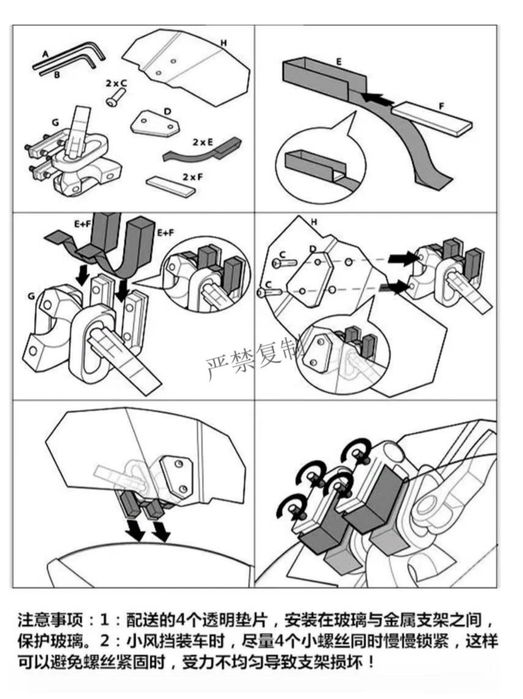 A
B
H
2 x C
D
G
2 x E
2 x F

E
F

E+F
E+F
G

H
D
C
C

严禁复制

注意事项：1：配送的4个透明垫片，安装在玻璃与金属支架之间，保护玻璃。2：小风挡装车时，尽量4个小螺丝同时慢慢锁紧，这样可以避免螺丝紧固时，受力不均匀导致支架损坏！