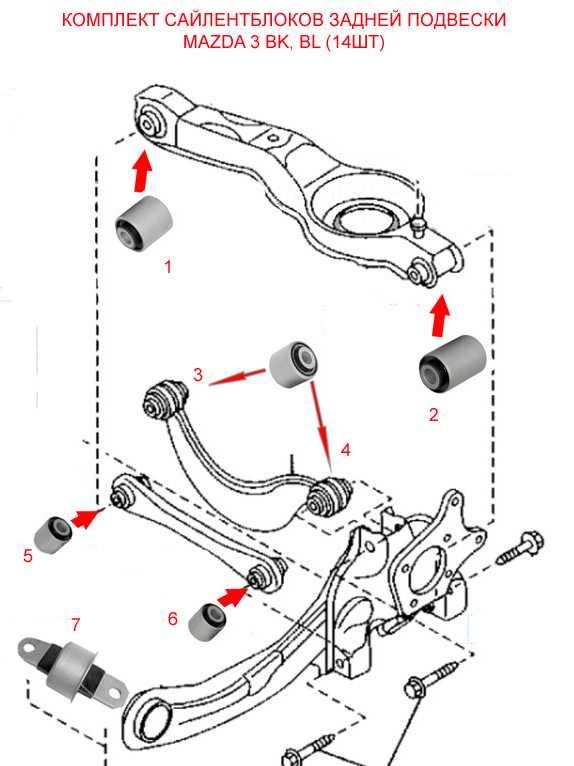 КОМПЛЕКТ САЙЛЕНТБЛОКОВ ЗАДНЕЙ ПОДВЕСКИ
MAZDA 3 BK, BL (14ШТ)

1

2

3

4

5

6

7