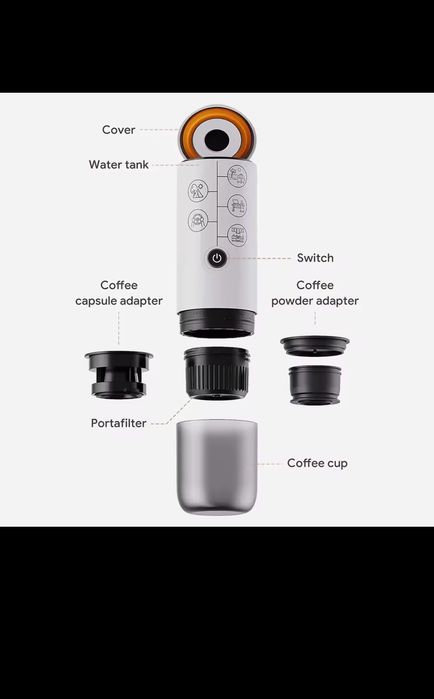 Cover

Water tank

Switch

Coffee capsule adapter

Coffee powder adapter

Portafilter

Coffee cup