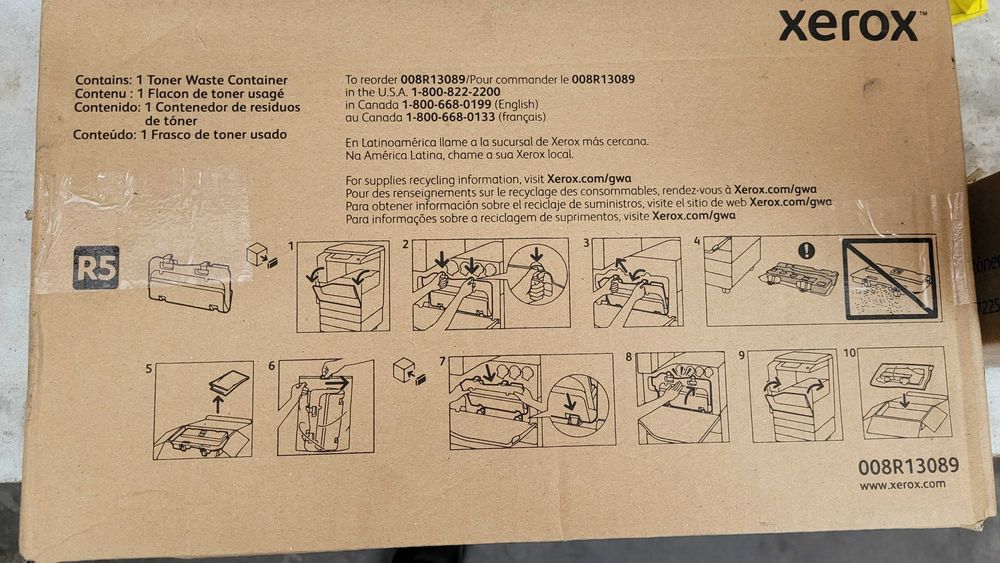 xerox

Contains: 1 Toner Waste Container
Contenu : 1 Flacon de toner usagé
Contenido: 1 Contenedor de residuos de tóner
Conteúdo: 1 Frasco de toner usado

To reorder 008R13089/Pour commander le 008R13089
in the U.S.A. 1-800-822-2200
in Canada 1-800-668-0199 (English)
au Canada 1-800-668-0133 (français)

En Latinoamérica llame a la sucursal de Xerox más cercana.
Na América Latina, chame a sua Xerox local.

For supplies recycling information, visit Xerox.com/gwa
Pour des renseignements sur le recyclage des consommables, rendez-vous à Xerox.com/gwa
Para obtener información sobre el reciclaje de suministros, visite el sitio de web Xerox.com/gwa
Para informações sobre a reciclagem de suprimentos, visite Xerox.com/gwa

R5

1 2 3 4

5 6 7 8 9 10

008R13089
www.xerox.com