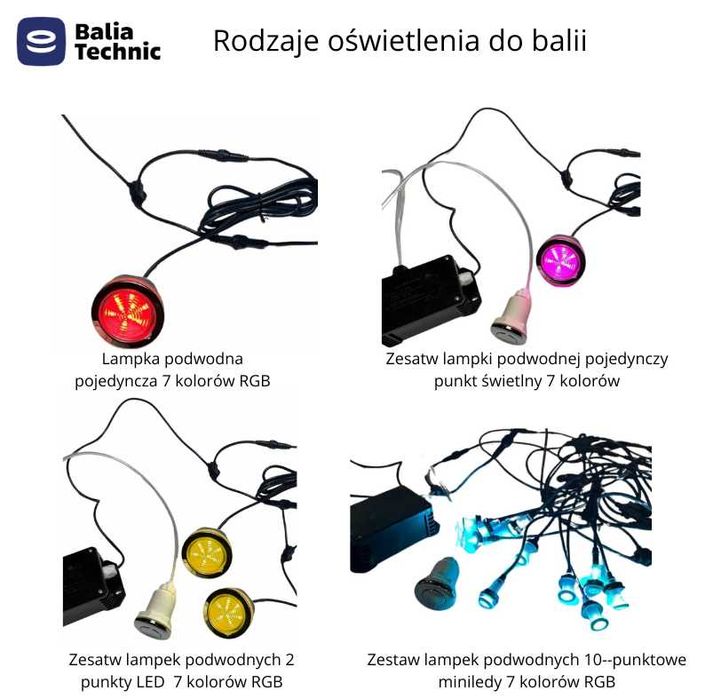 Balia Technic

Rodzaje oświetlenia do balii

Lampka podwodna pojedyncza 7 kolorów RGB

Zesatw lampki podwodnej pojedynczy punkt świetlny 7 kolorów

Zesatw lampek podwodnych 2 punkty LED 7 kolorów RGB

Zestaw lampek podwodnych 10--punktowe miniledy 7 kolorów RGB