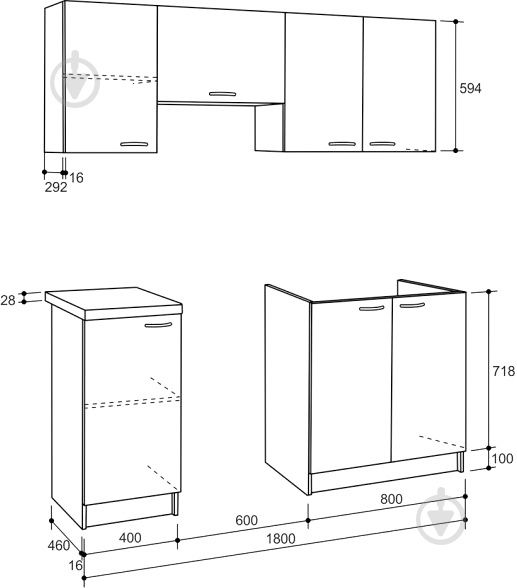 594

292 16

28

718

100

800

600

400

1800

460

16