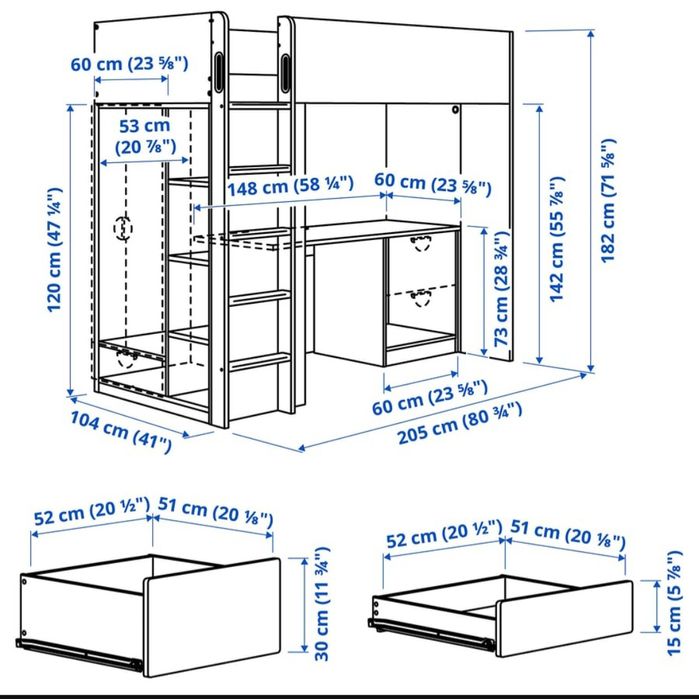 60 cm (23 ⅝")

53 cm (20 ⅞")

120 cm (47 ¼")

148 cm (58 ¼")

60 cm (23 ⅝")

73 cm (28 ¾")

142 cm (55 ⅞")

182 cm (71 ⅝")

60 cm (23 ⅝")

104 cm (41")

205 cm (80 ¾")

52 cm (20 ½")

51 cm (20 ⅛")

30 cm (11 ¾")

52 cm (20 ½")

51 cm (20 ⅛")

15 cm (5 ⅞")