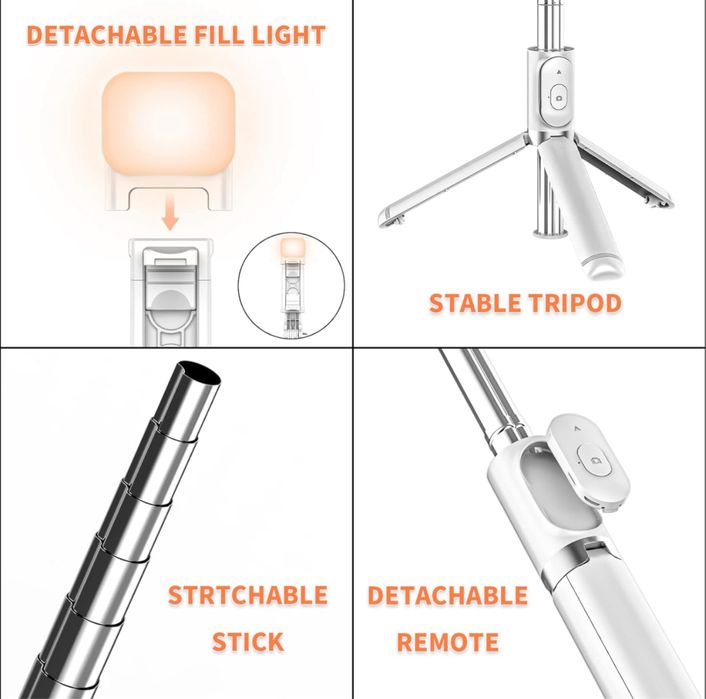 DETACHABLE FILL LIGHT

STABLE TRIPOD

STRTCHABLE STICK

DETACHABLE REMOTE