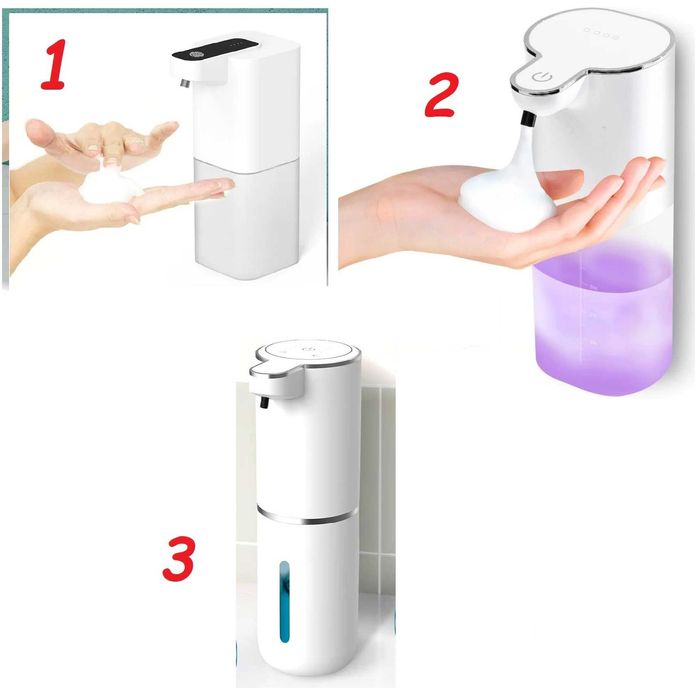 1

2

3