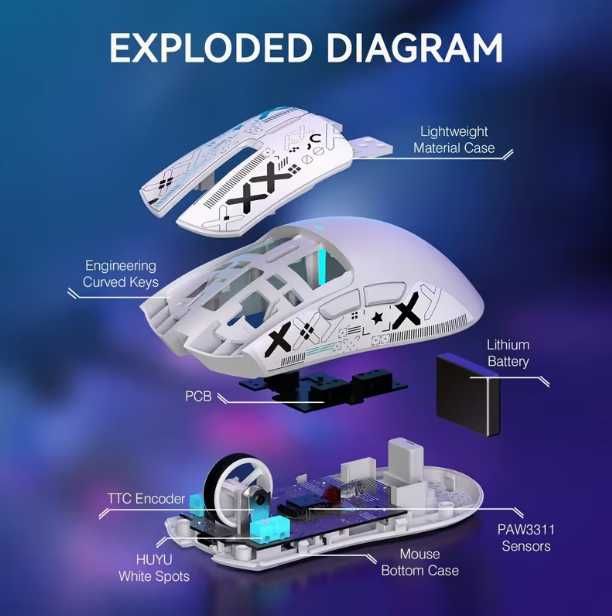 EXPLODED DIAGRAM

Lightweight Material Case

Engineering Curved Keys

Lithium Battery

PCB

TTC Encoder

PAW3311 Sensors

HUYU White Spots

Mouse Bottom Case