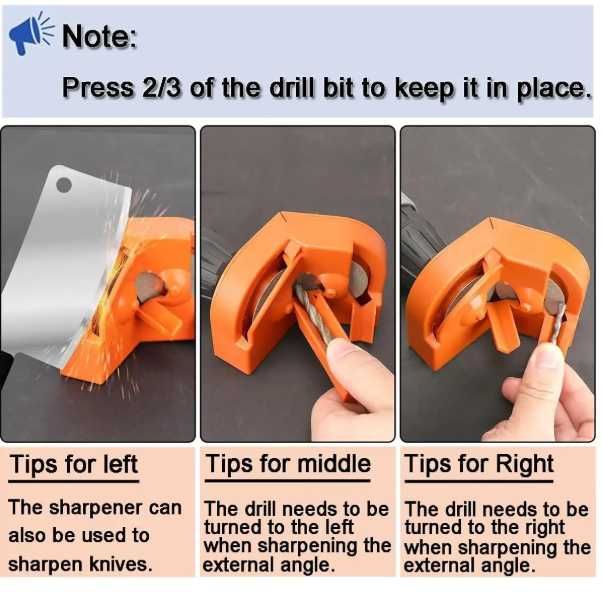 Note:

Press 2/3 of the drill bit to keep it in place.

Tips for left

The sharpener can also be used to sharpen knives.

Tips for middle

The drill needs to be turned to the left when sharpening the external angle.

Tips for Right

The drill needs to be turned to the right when sharpening the external angle.