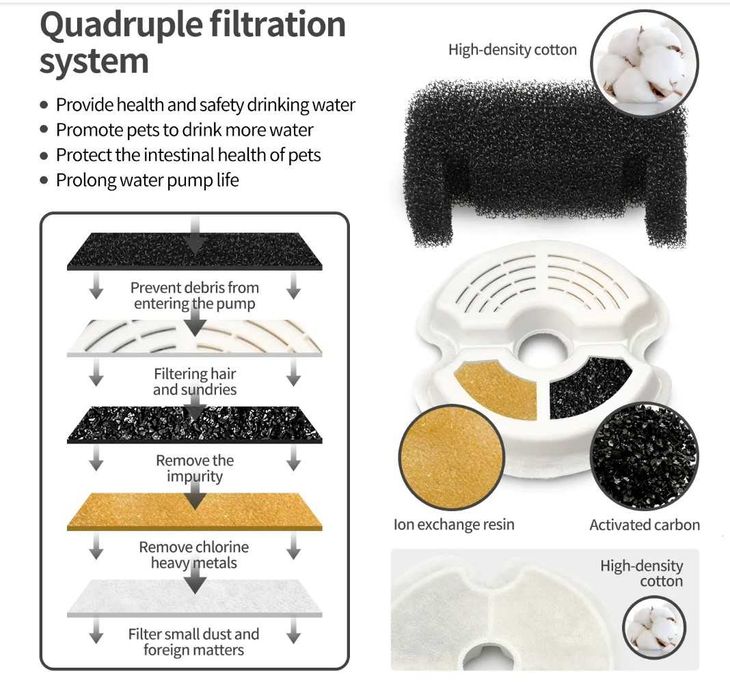 Quadruple filtration system

• Provide health and safety drinking water
• Promote pets to drink more water
• Protect the intestinal health of pets
• Prolong water pump life

Prevent debris from entering the pump

Filtering hair and sundries

Remove the impurity

Remove chlorine heavy metals

Filter small dust and foreign matters

High-density cotton

Ion exchange resin

Activated carbon

High-density cotton