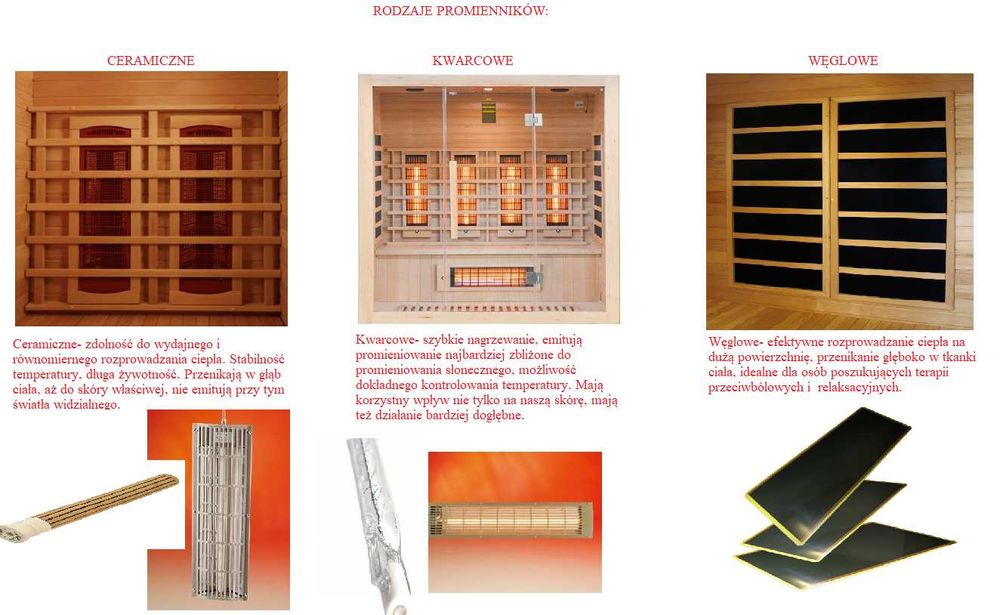 RODZAJE PROMIENNIKÓW:

CERAMICZNE

Ceramiczne- zdolność do wydajnego i równomiernego rozprowadzania ciepła. Stabilność temperatury, długa żywotność. Przenikają w głąb ciała, aż do skóry właściwej, nie emitują przy tym światła widzialnego.

KWARCOWE

Kwarcowe- szybkie nagrzewanie, emitują promieniowanie najbardziej zbliżone do promieniowania słonecznego, możliwość dokładnego kontrolowania temperatury. Mają korzystny wpływ nie tylko na naszą skórę, mają też działanie bardziej dogłębne.

WĘGLOWE

Węglowe- efektywne rozprowadzanie ciepła na dużą powierzchnię, przenikanie głęboko w tkanki ciała, idealne dla osób poszukujących terapii przeciwbólowych i relaksacyjnych.