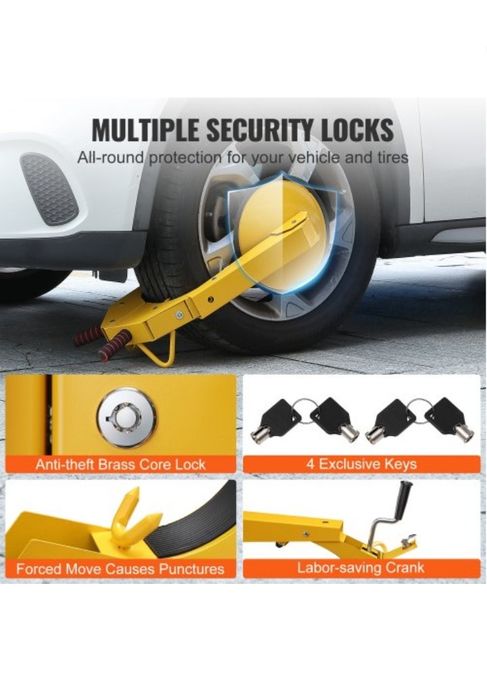 MULTIPLE SECURITY LOCKS
All-round protection for your vehicle and tires

Anti-theft Brass Core Lock

4 Exclusive Keys

Forced Move Causes Punctures

Labor-saving Crank