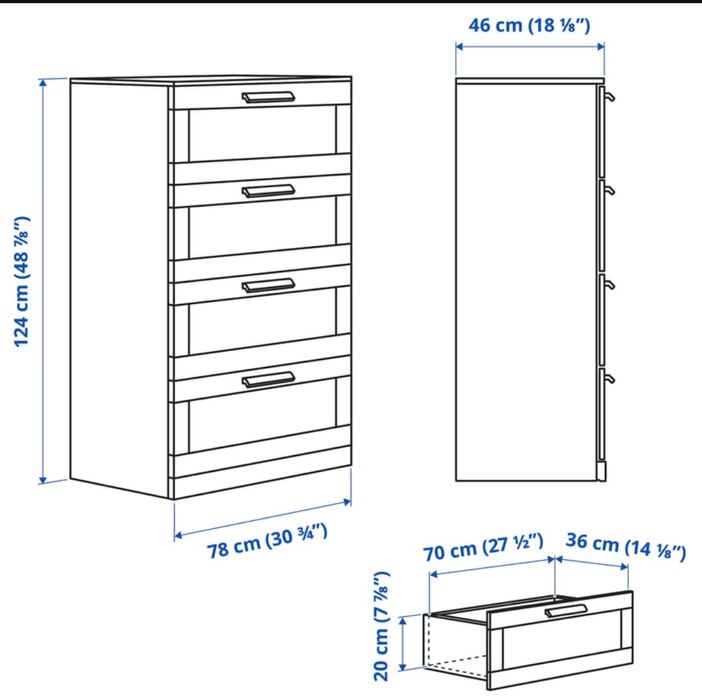 46 cm (18 ⅛")

124 cm (48 ⅞")

78 cm (30 ¾")

70 cm (27 ½")

36 cm (14 ⅛")

20 cm (7 ⅞")