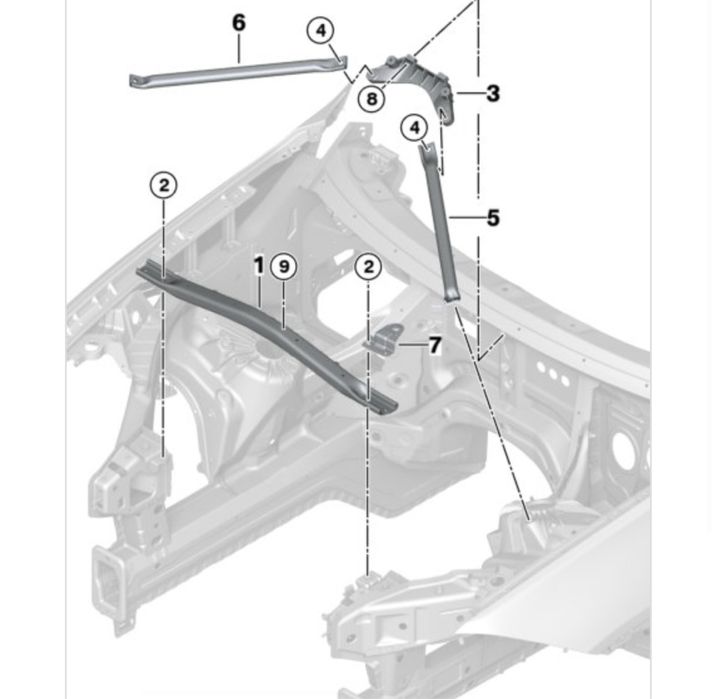 6
4
8
3
4
2
5
1
9
2
7
2