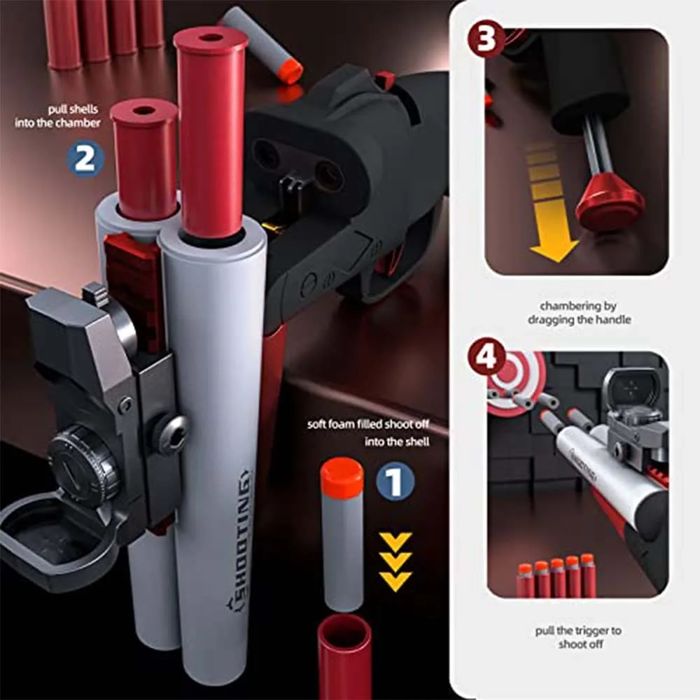 pull shells into the chamber

2

SHOOTING

soft foam filled shoot off into the shell

1

3

chambering by dragging the handle

4

SHOOTING

pull the trigger to shoot off