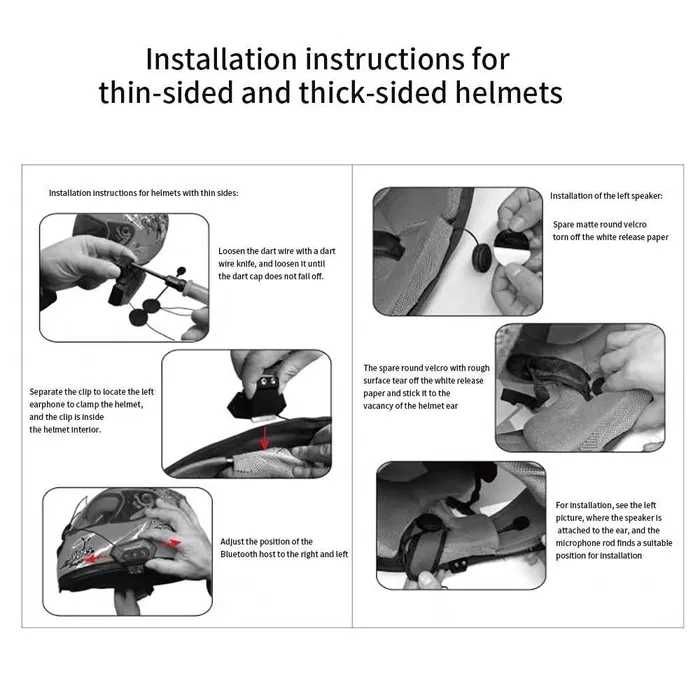 Installation instructions for thin-sided and thick-sided helmets

Installation instructions for helmets with thin sides:

Loosen the dart wire with a dart wire knife, and loosen it until the dart cap does not fall off.

Separate the clip to locate the left earphone to clamp the helmet, and the clip is inside the helmet interior.

Adjust the position of the Bluetooth host to the right and left

Installation of the left speaker:

Spare matte round velcro torn off the white release paper

The spare round velcro with rough surface tear off the white release paper and stick it to the vacancy of the helmet ear

For installation, see the left picture, where the speaker is attached to the ear, and the microphone rod finds a suitable position for installation