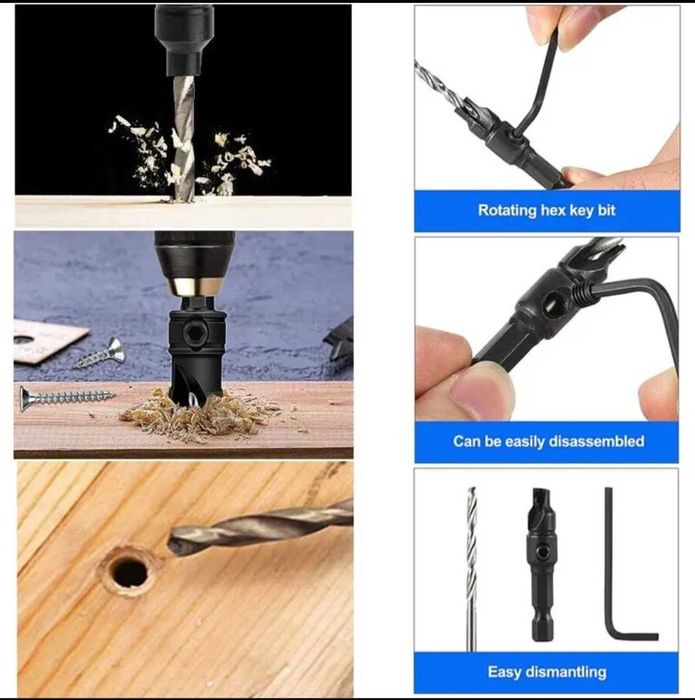 Rotating hex key bit

Can be easily disassembled

Easy dismantling