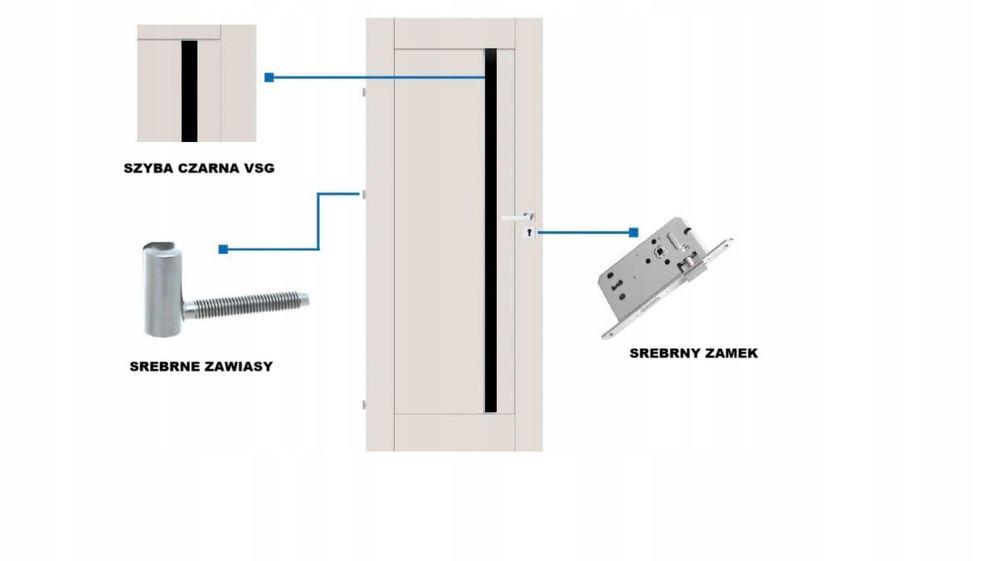 SZYBA CZARNA VSG

SREBRNE ZAWIASY

SREBRNY ZAMEK