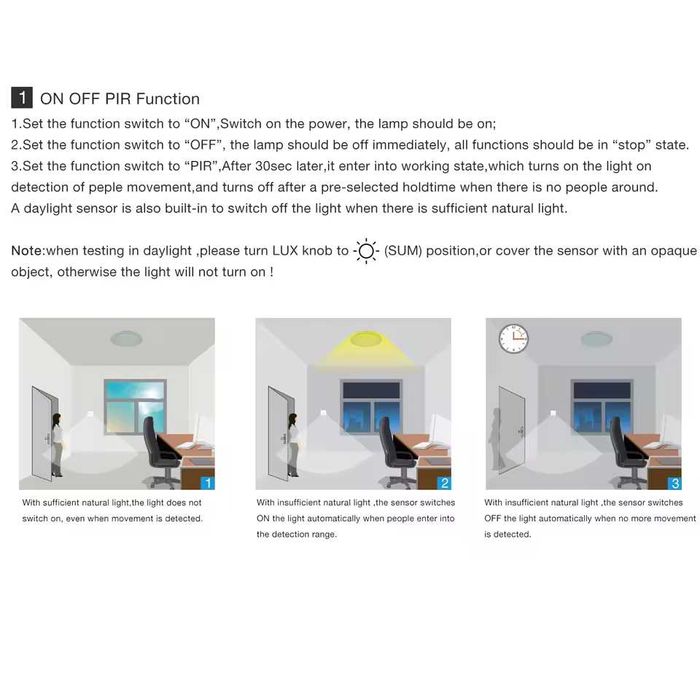 1 ON OFF PIR Function

1.Set the function switch to “ON”,Switch on the power, the lamp should be on;
2.Set the function switch to “OFF”, the lamp should be off immediately, all functions should be in “stop” state.
3.Set the function switch to “PIR”,After 30sec later,it enter into working state,which turns on the light on detection of peple movement,and turns off after a pre-selected holdtime when there is no people around. A daylight sensor is also built-in to switch off the light when there is sufficient natural light.

Note:when testing in daylight ,please turn LUX knob to (SUM) position,or cover the sensor with an opaque object, otherwise the light will not turn on !

1

With sufficient natural light,the light does not switch on, even when movement is detected.

2

With insufficient natural light ,the sensor switches ON the light automatically when people enter into the detection range.

3

With insufficient natural light ,the sensor switches OFF the light automatically when no more movement is detected.