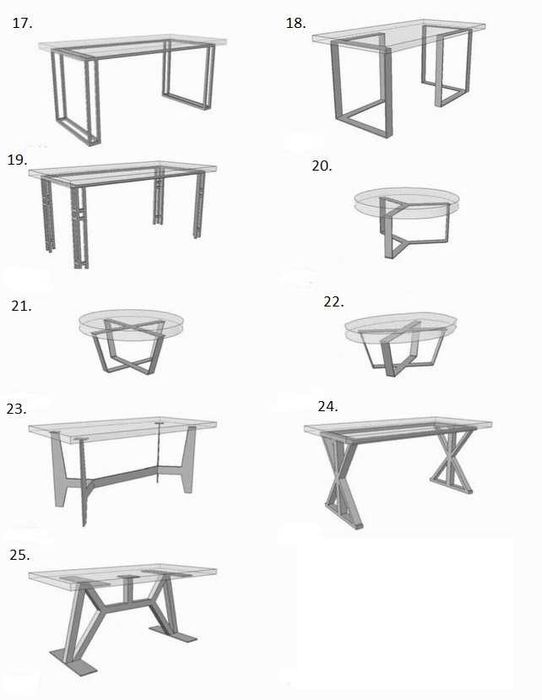 17.

18.

19.

20.

21.

22.

23.

24.

25.