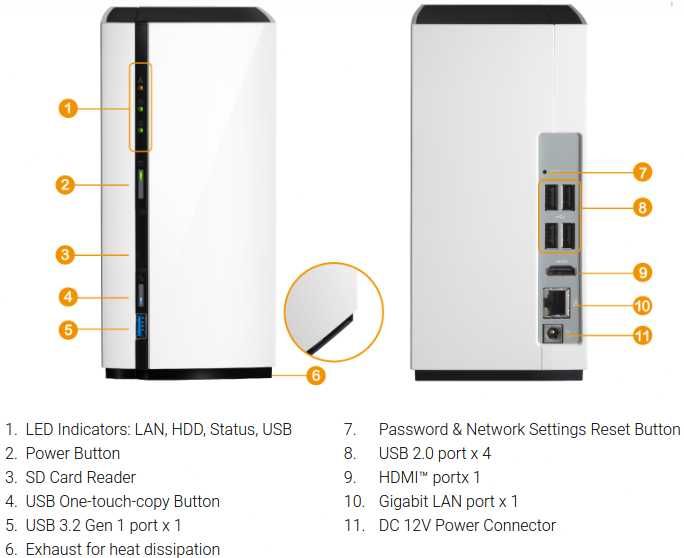 1
2
3
4
5
6
7
8
9
10
11

1. LED Indicators: LAN, HDD, Status, USB
2. Power Button
3. SD Card Reader
4. USB One-touch-copy Button
5. USB 3.2 Gen 1 port x 1
6. Exhaust for heat dissipation

7. Password & Network Settings Reset Button
8. USB 2.0 port x 4
9. HDMI™ portx 1
10. Gigabit LAN port x 1
11. DC 12V Power Connector