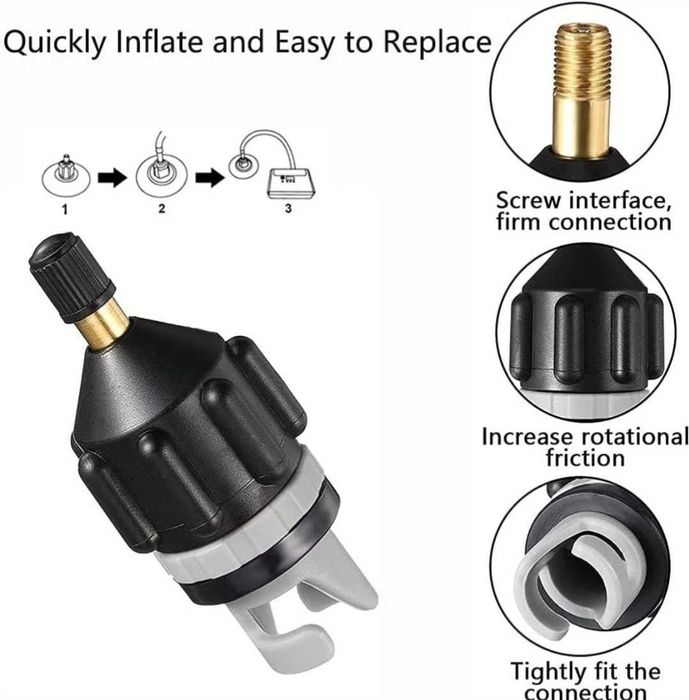 Quickly Inflate and Easy to Replace

1

2

3

Screw interface, firm connection

Increase rotational friction

Tightly fit the connection