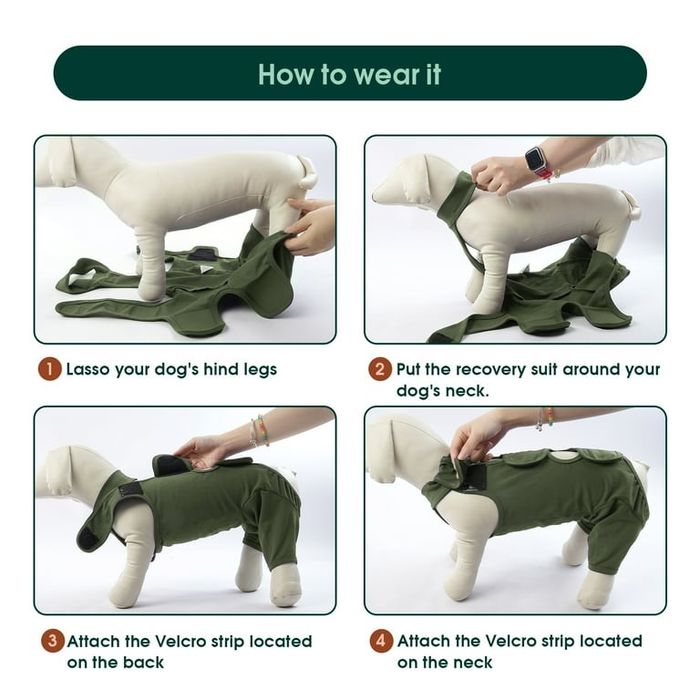 How to wear it

1 Lasso your dog's hind legs

2 Put the recovery suit around your dog's neck.

3 Attach the Velcro strip located on the back

4 Attach the Velcro strip located on the neck