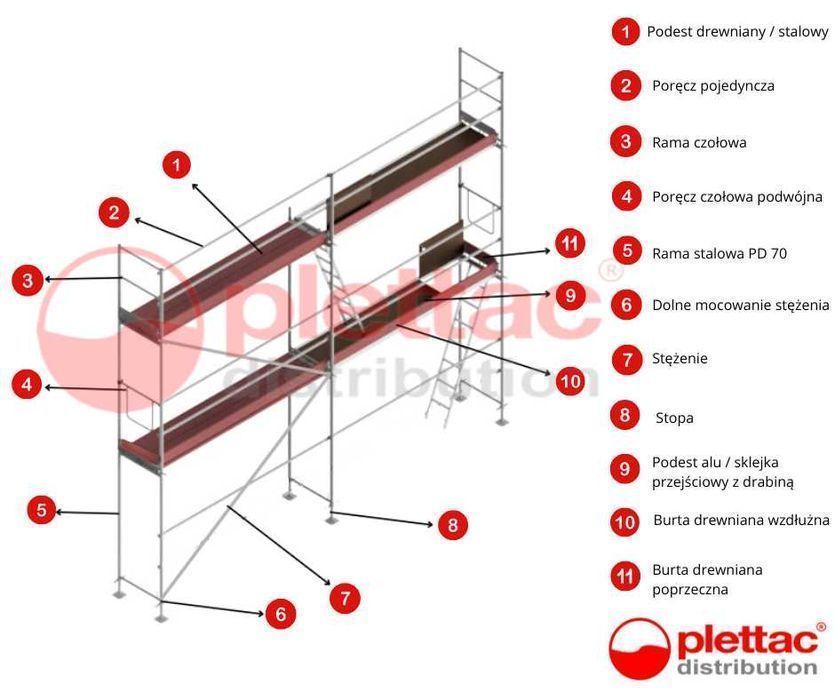 1
2
3
4
5
6
7
8
9
10
11

plettac®
distribution

1 Podest drewniany / stalowy

2 Poręcz pojedyncza

3 Rama czołowa

4 Poręcz czołowa podwójna

5 Rama stalowa PD 70

6 Dolne mocowanie stężenia

7 Stężenie

8 Stopa

9 Podest alu / sklejka przejściowy z drabiną

10 Burta drewniana wzdłużna

11 Burta drewniana poprzeczna

plettac
distribution