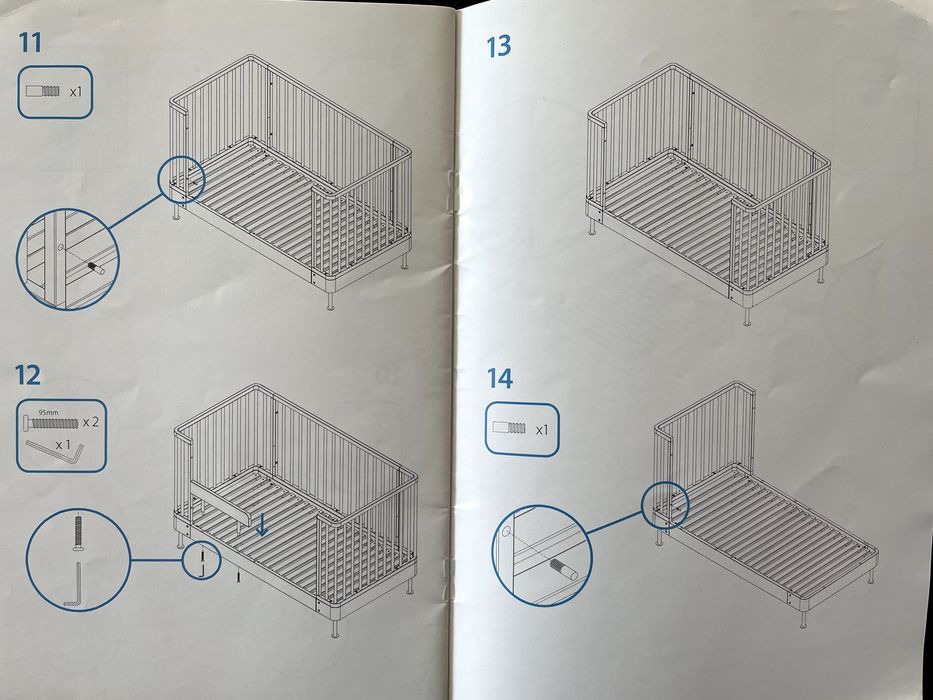 11

x1

12

95mm

x 2

x 1

13

14

x1