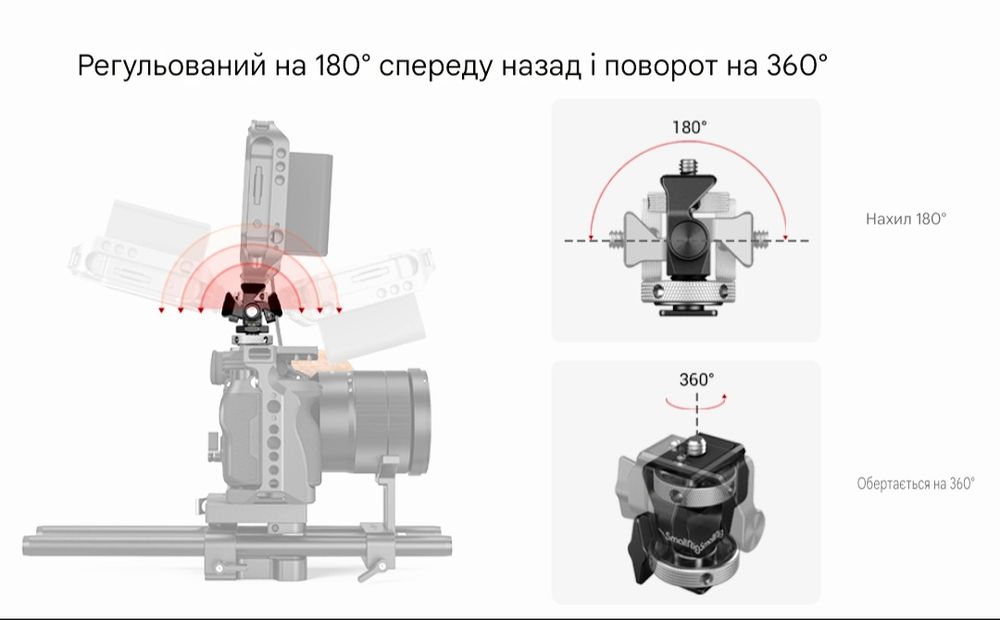 Регульований на 180° спереду назад і поворот на 360°

180°

Нахил 180°

360°

SmallRig SmallRig

Обертається на 360°