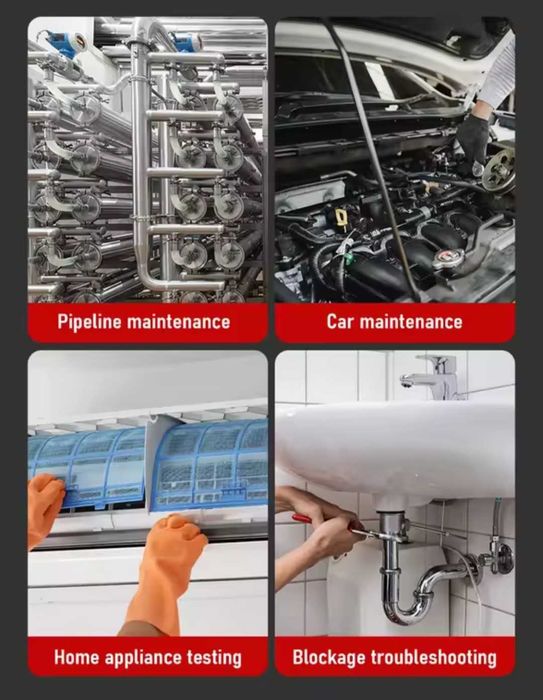 Pipeline maintenance

Car maintenance

Home appliance testing

Blockage troubleshooting