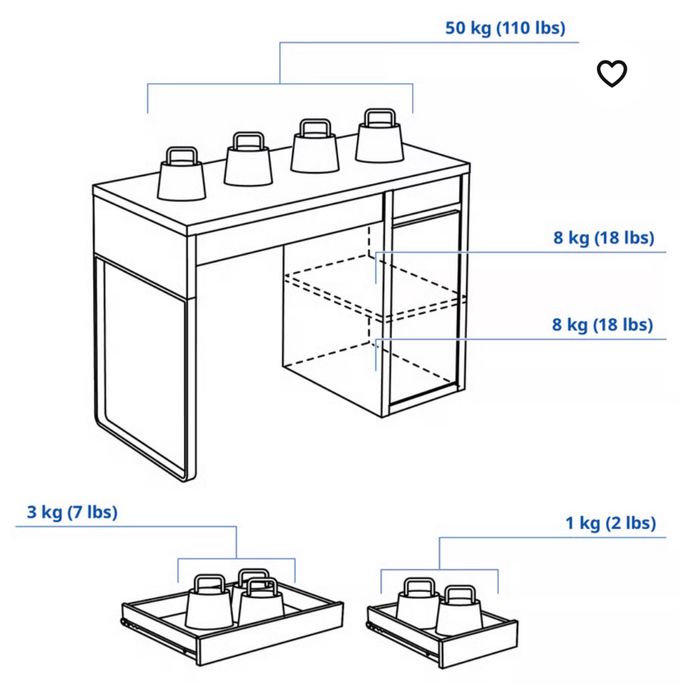 50 kg (110 lbs)

8 kg (18 lbs)

8 kg (18 lbs)

3 kg (7 lbs)

1 kg (2 lbs)