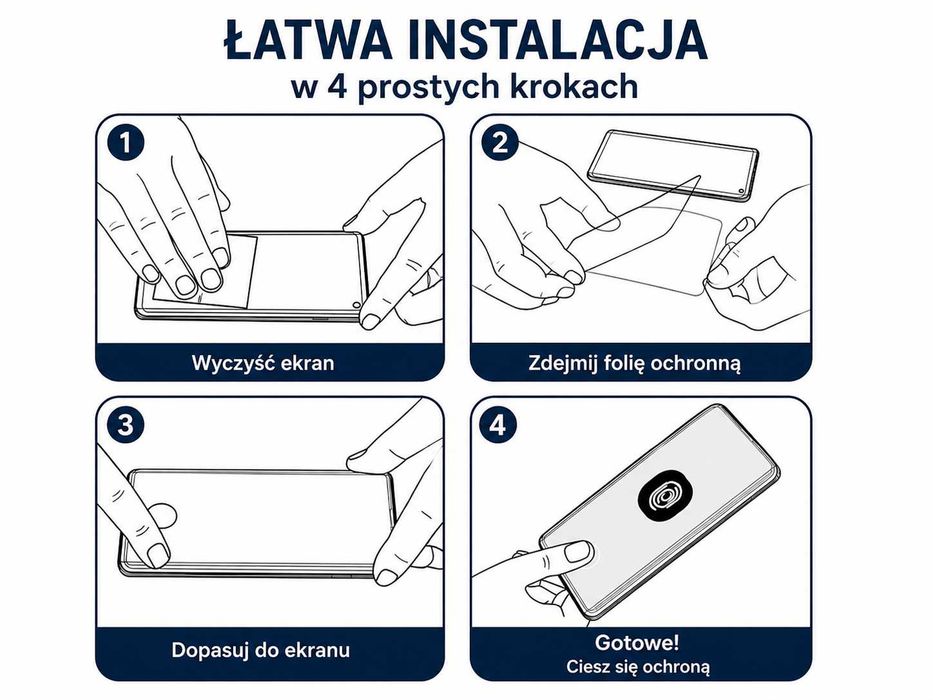 ŁATWA INSTALACJA
w 4 prostych krokach

1
Wyczyść ekran

2
Zdejmij folię ochronną

3
Dopasuj do ekranu

4
Gotowe!
Ciesz się ochroną