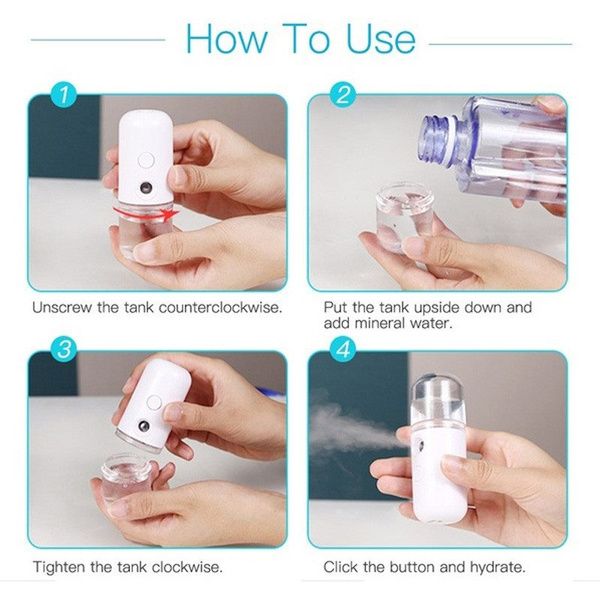 How To Use

1

Unscrew the tank counterclockwise.

2

Put the tank upside down and add mineral water.

3

Tighten the tank clockwise.

4

Click the button and hydrate.