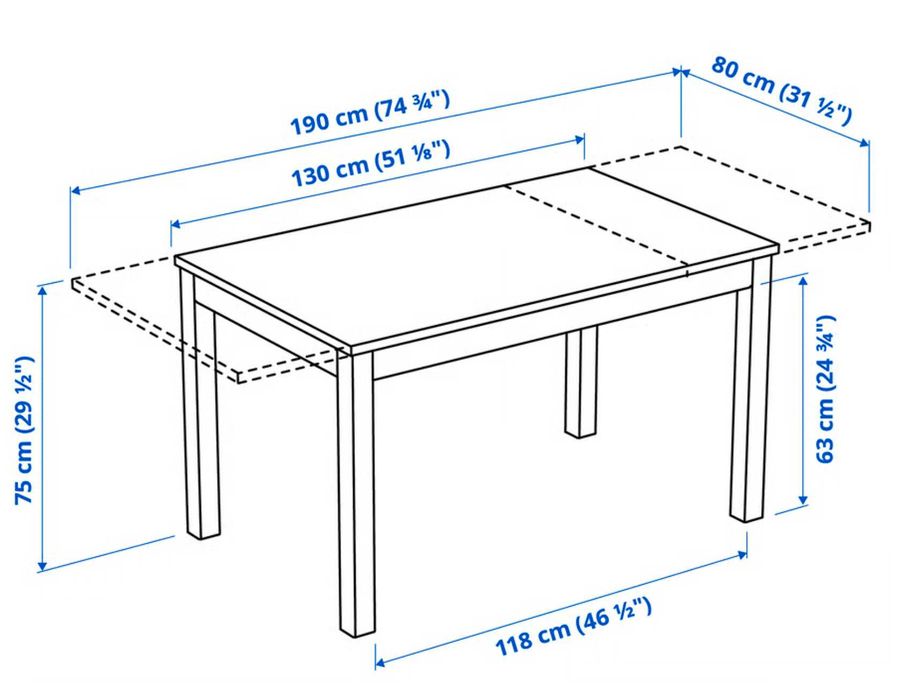 190 cm (74 ¾")

80 cm (31 ½")

130 cm (51 ⅛")

75 cm (29 ½")

63 cm (24 ¾")

118 cm (46 ½")