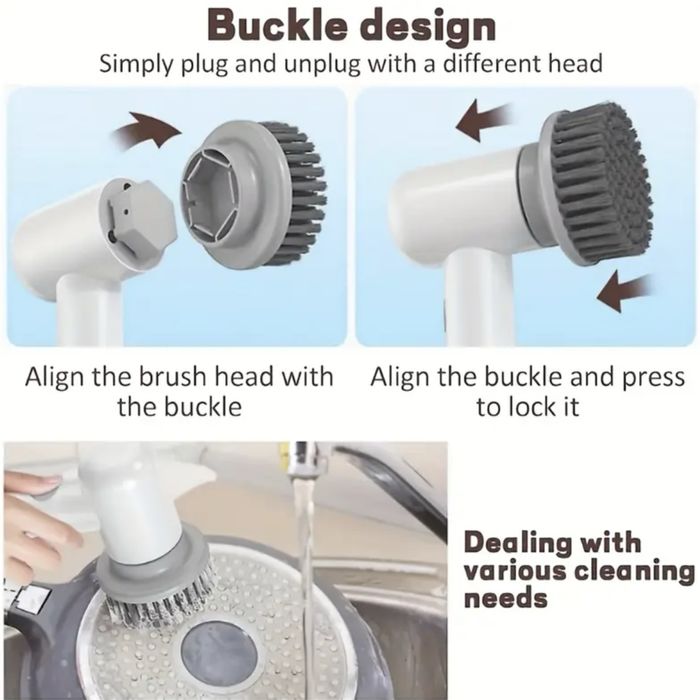 Buckle design

Simply plug and unplug with a different head

Align the brush head with the buckle

Align the buckle and press to lock it

Dealing with various cleaning needs