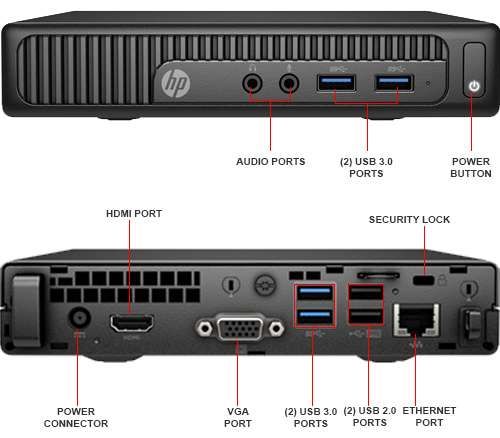 hp

AUDIO PORTS

(2) USB 3.0 PORTS

POWER BUTTON

HDMI PORT

SECURITY LOCK

HDMI

POWER CONNECTOR

VGA PORT

(2) USB 3.0 PORTS

(2) USB 2.0 PORTS

ETHERNET PORT