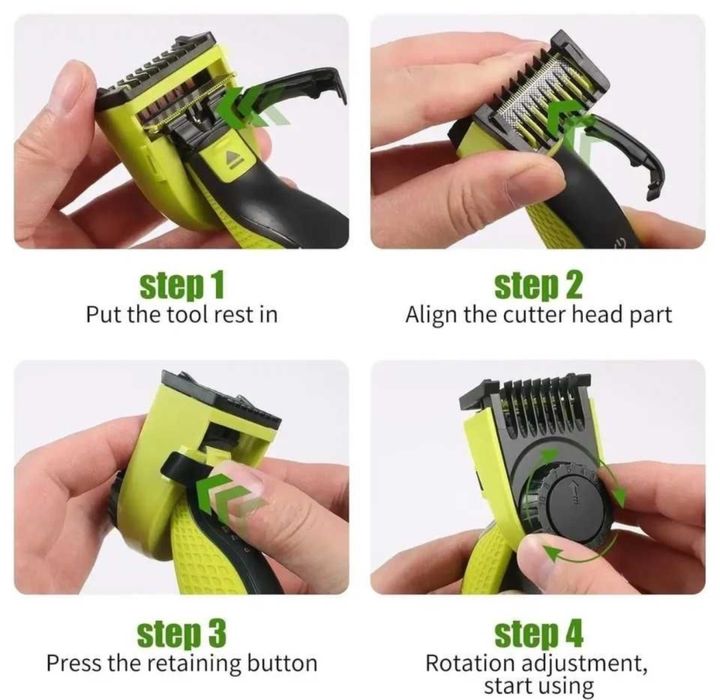 step 1
Put the tool rest in

step 2
Align the cutter head part

step 3
Press the retaining button

step 4
Rotation adjustment, start using