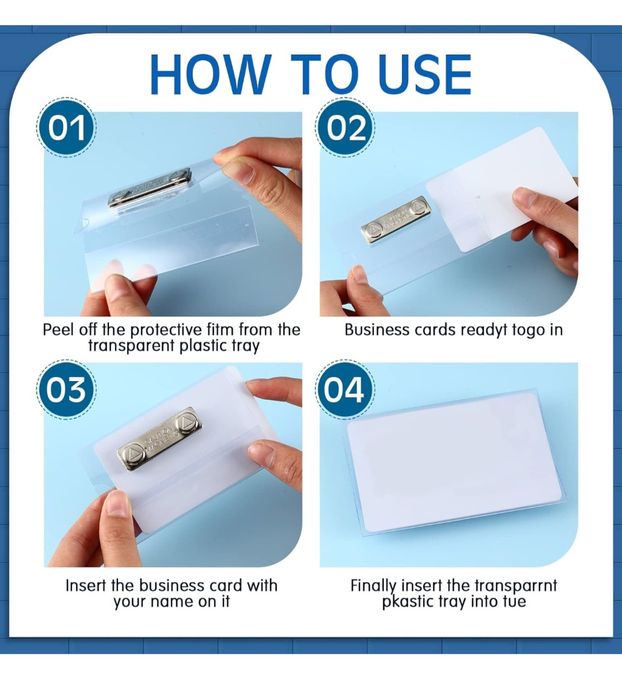 HOW TO USE

01

Peel off the protective fitm from the transparent plastic tray

02

Business cards readyt togo in

03

Insert the business card with your name on it

04

Finally insert the transparrnt pkastic tray into tue