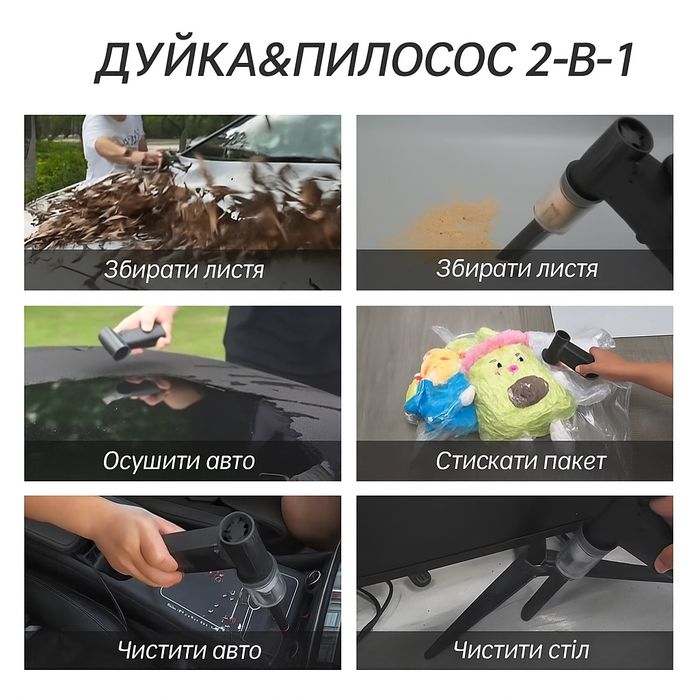 ДУЙКА&ПИЛОСОС 2-В-1

Збирати листя

Збирати листя

Осушити авто

Стискати пакет

Чистити авто

Чистити стіл