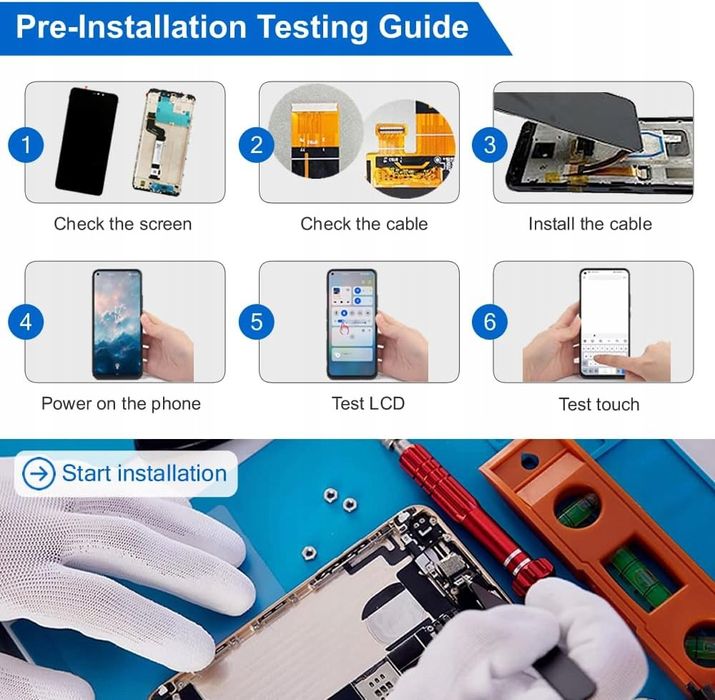 Pre-Installation Testing Guide

1
Check the screen

2
Check the cable

3
Install the cable

4
Power on the phone

5
Test LCD

6
Test touch

Start installation