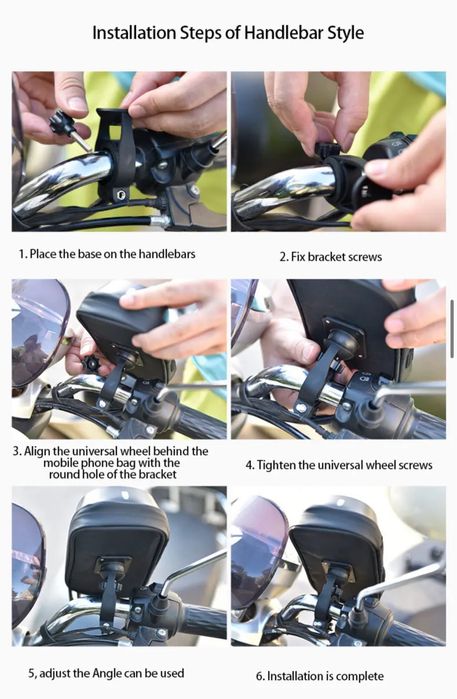 Installation Steps of Handlebar Style

1. Place the base on the handlebars

2. Fix bracket screws

3. Align the universal wheel behind the mobile phone bag with the round hole of the bracket

4. Tighten the universal wheel screws

5, adjust the Angle can be used

6. Installation is complete