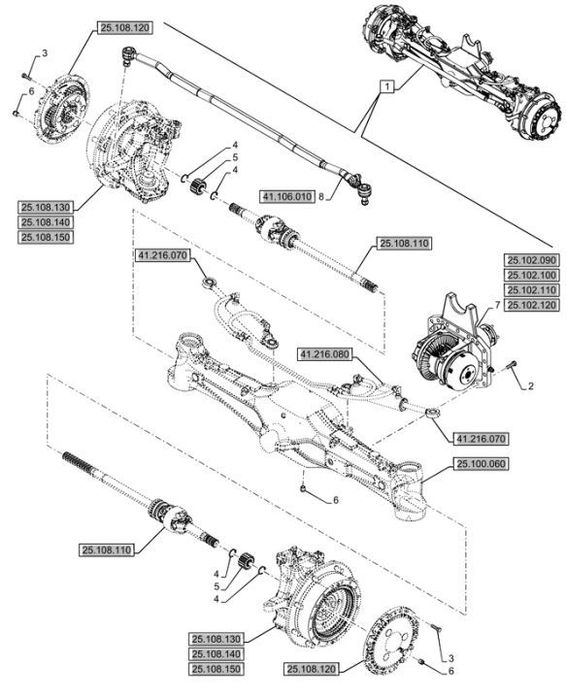 25.108.120
3
6
1
4
5
4
41.106.010
8
25.108.130
25.108.140
25.108.150
25.108.110
41.216.070
25.102.090
25.102.100
25.102.110
25.102.120
7
41.216.080
2
41.216.070
25.100.060
6
25.108.110
4
5
4
25.108.130
25.108.140
25.108.150
25.108.120
3
6