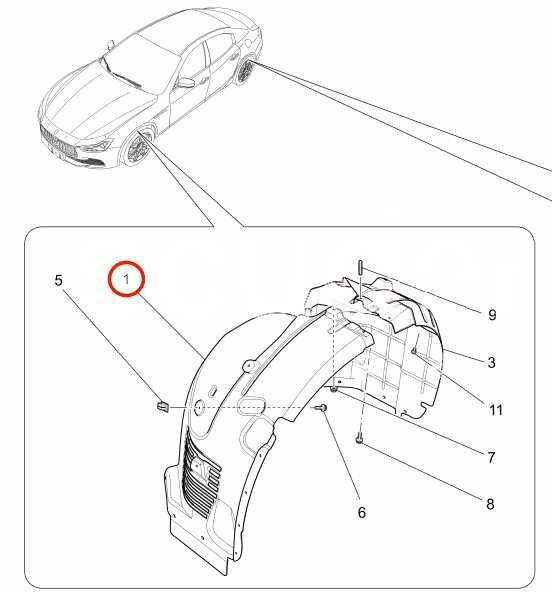 5
1
9
3
11
7
8
6