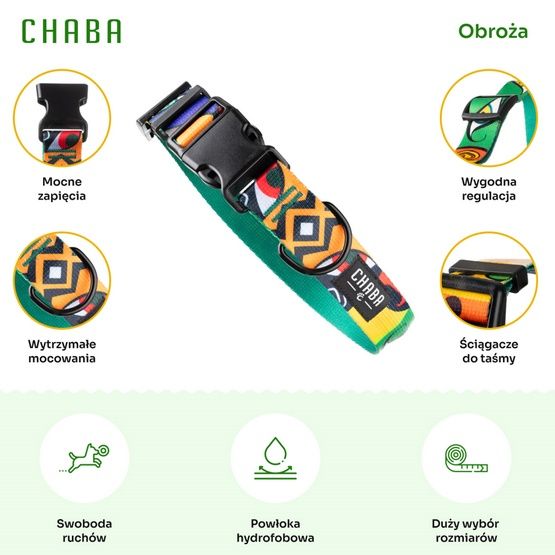 CHABA

Obroża

Mocne zapięcia

Wygodna regulacja

CHABA

Wytrzymałe mocowania

Ściągacze do taśmy

Swoboda ruchów

Powłoka hydrofobowa

Duży wybór rozmiarów