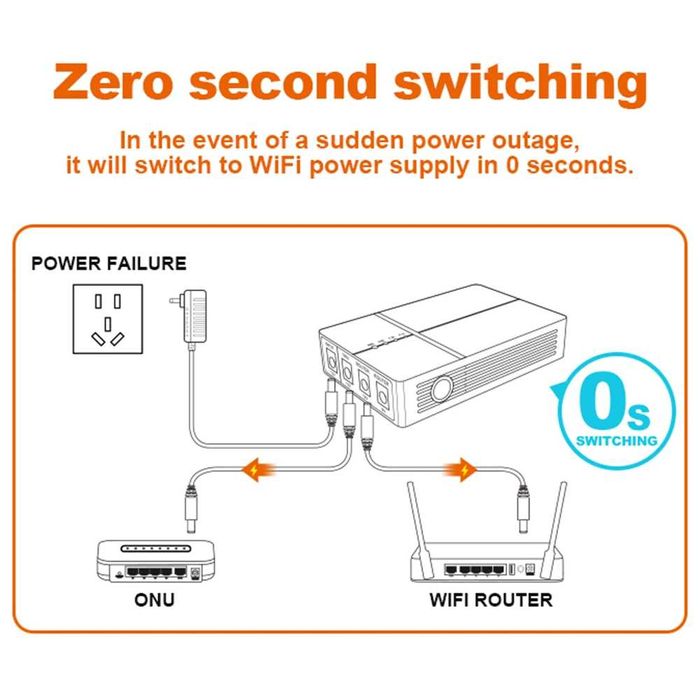 Zero second switching

In the event of a sudden power outage, it will switch to WiFi power supply in 0 seconds.

POWER FAILURE

0s
SWITCHING

ONU

WIFI ROUTER