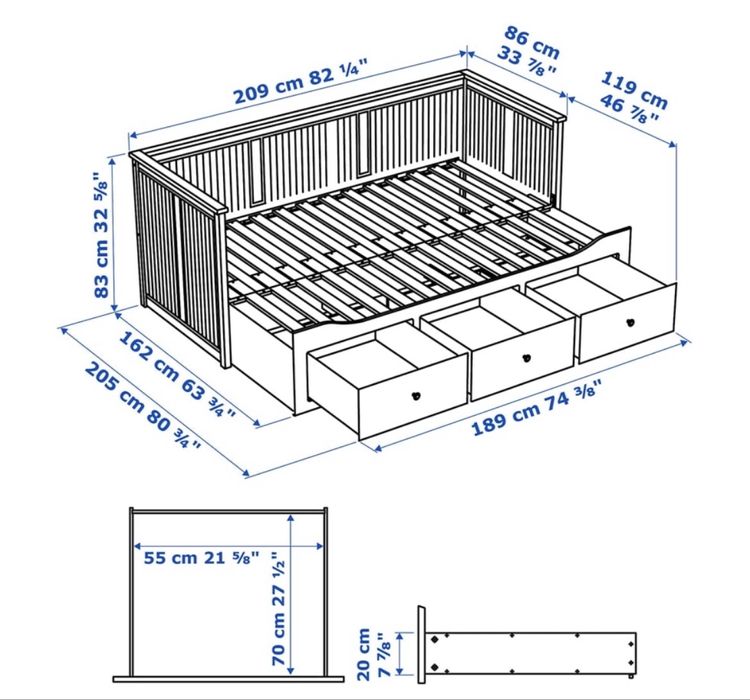 209 cm 82 ¼"

86 cm 33 ⅞"

119 cm 46 ⅞"

83 cm 32 ⅝"

162 cm 63 ¾"

205 cm 80 ¾"

189 cm 74 ⅜"

55 cm 21 ⅝"

70 cm 27 ½"

20 cm 7 ⅞"