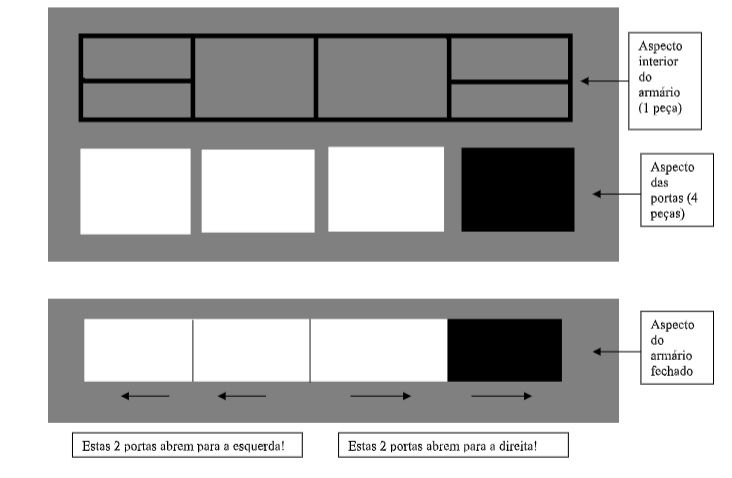 Aspecto interior do armário (1 peça)

Aspecto das portas (4 peças)

Aspecto do armário fechado

Estas 2 portas abrem para a esquerda!

Estas 2 portas abrem para a direita!