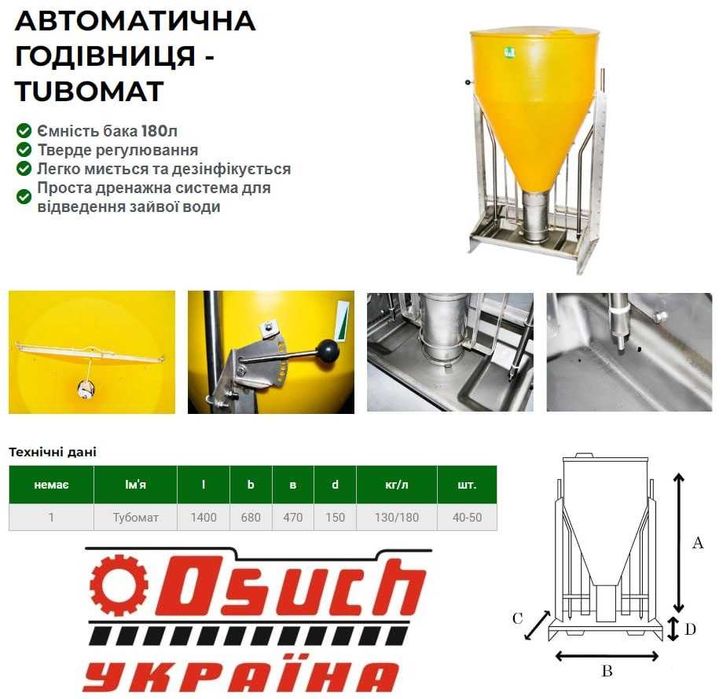 АВТОМАТИЧНА ГОДІВНИЦЯ - TUBOMAT

Ємність бака 180л
Тверде регулювання
Легко миється та дезінфікується
Проста дренажна система для відведення зайвої води

Технічні дані

| немає | Ім'я | l | b | в | d | кг/л | шт. |
|---|---|---|---|---|---|---|---|
| 1 | Тубомат | 1400 | 680 | 470 | 150 | 130/180 | 40-50 |

Osuch
УКРАЇНА

A
C
D
B