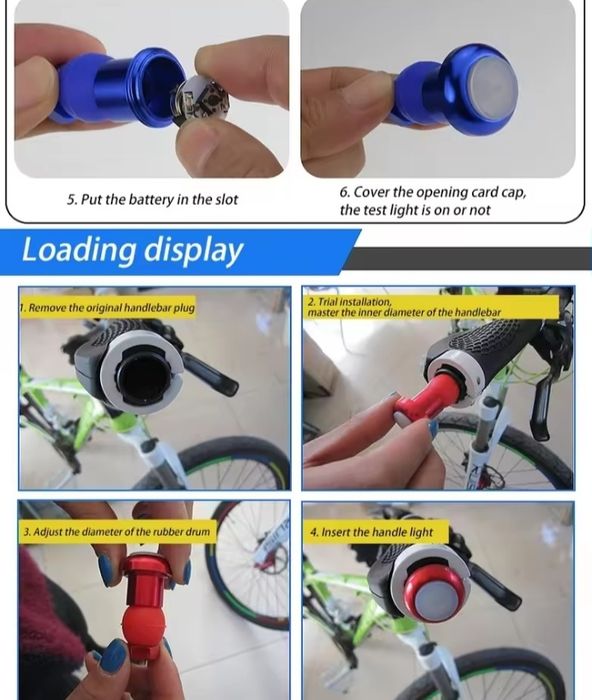 5. Put the battery in the slot

6. Cover the opening card cap, the test light is on or not

Loading display

1. Remove the original handlebar plug

2. Trial installation, master the inner diameter of the handlebar

3. Adjust the diameter of the rubber drum

4. Insert the handle light