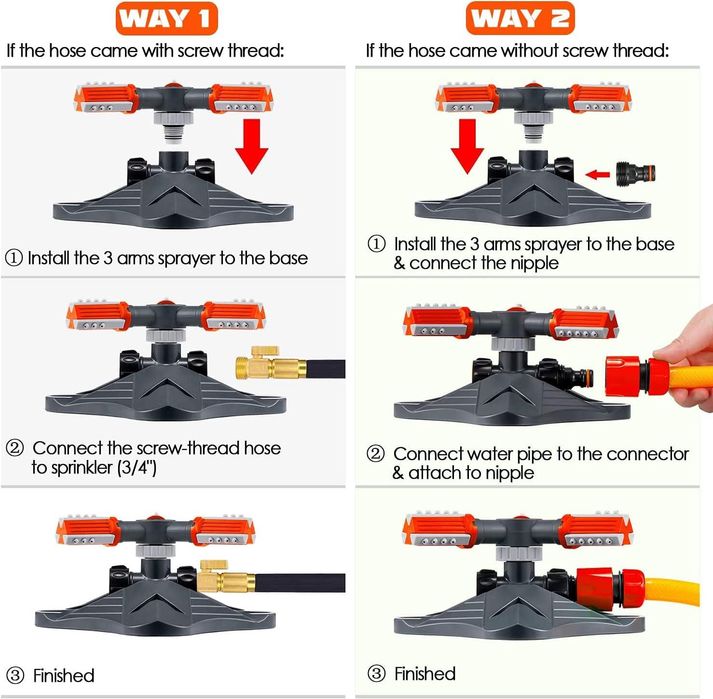 WAY 1

If the hose came with screw thread:

① Install the 3 arms sprayer to the base

② Connect the screw-thread hose to sprinkler (3/4")

③ Finished

WAY 2

If the hose came without screw thread:

① Install the 3 arms sprayer to the base & connect the nipple

② Connect water pipe to the connector & attach to nipple

③ Finished