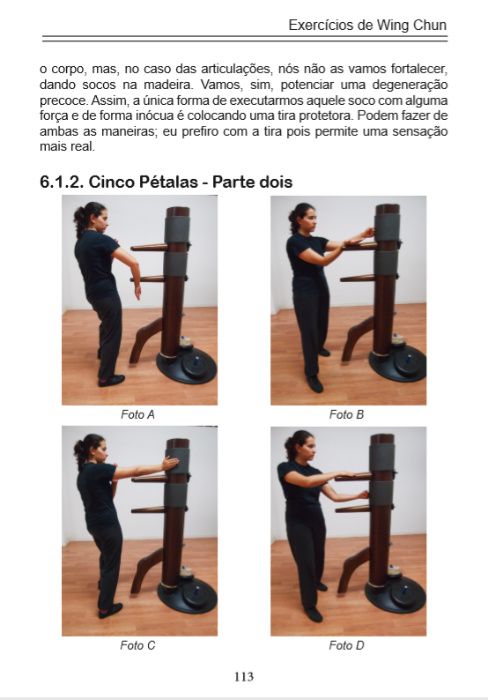 Exercícios de Wing Chun

o corpo, mas, no caso das articulações, nós não as vamos fortalecer, dando socos na madeira. Vamos, sim, potenciar uma degeneração precoce. Assim, a única forma de executarmos aquele soco com alguma força e de forma inócua é colocando uma tira protetora. Podem fazer de ambas as maneiras; eu prefiro com a tira pois permite uma sensação mais real.

6.1.2. Cinco Pétalas - Parte dois

Foto A

Foto B

Foto C

Foto D

113